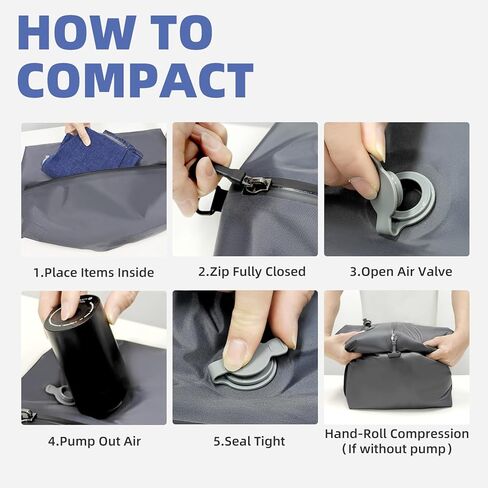 HOW TO COMPACT

1.Place Items Inside

2.Zip Fully Closed

3.Open Air Valve

4.Pump Out Air

5.Seal Tight

Hand-Roll Compression (If without pump)