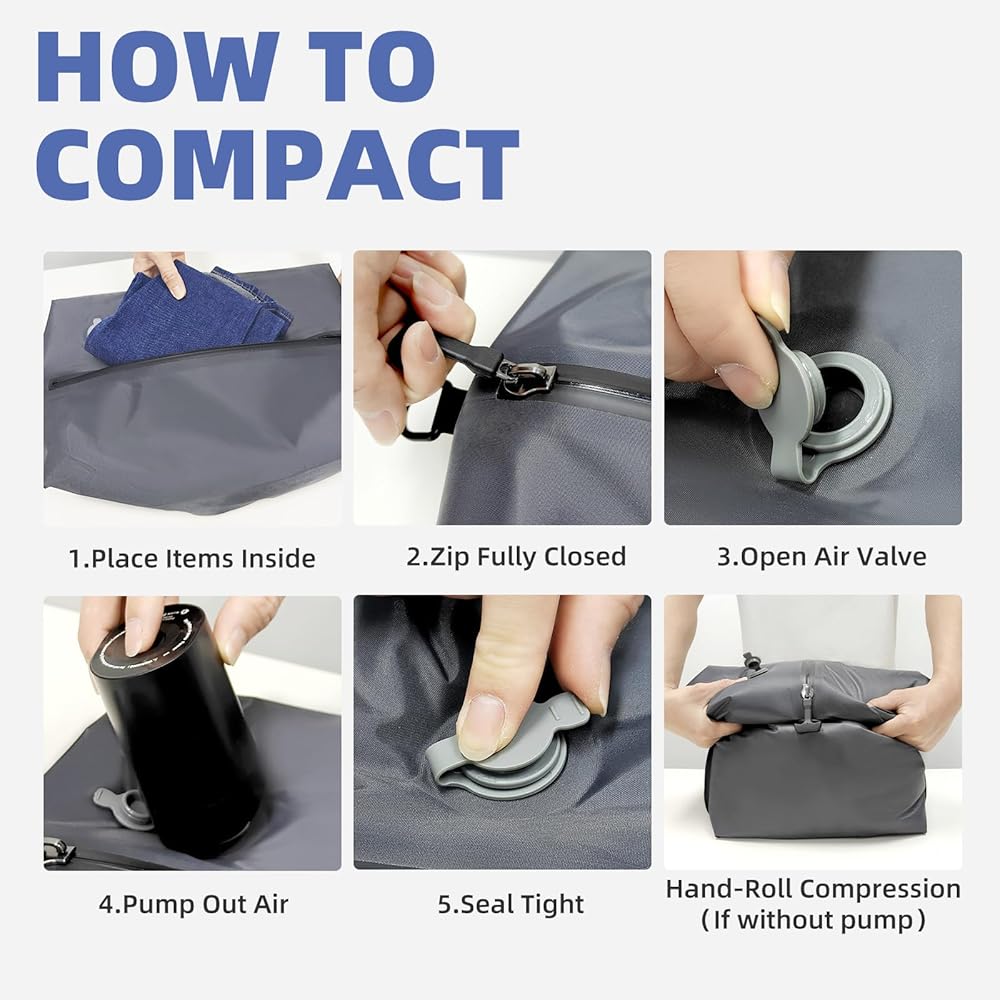 HOW TO COMPACT

1.Place Items Inside

2.Zip Fully Closed

3.Open Air Valve

4.Pump Out Air

5.Seal Tight

Hand-Roll Compression (If without pump)