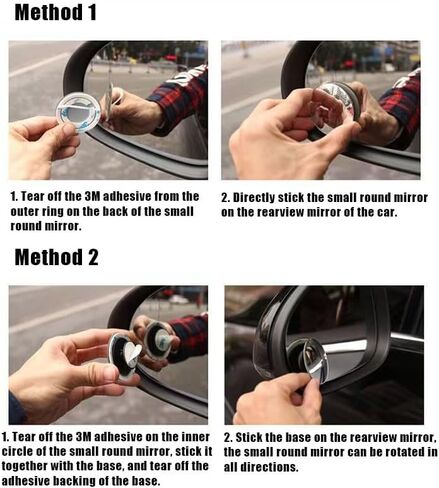 Method 1

1. Tear off the 3M adhesive from the outer ring on the back of the small round mirror.

2. Directly stick the small round mirror on the rearview mirror of the car.

Method 2

1. Tear off the 3M adhesive on the inner circle of the small round mirror, stick it together with the base, and tear off the adhesive backing of the base.

2. Stick the base on the rearview mirror, the small round mirror can be rotated in all directions.