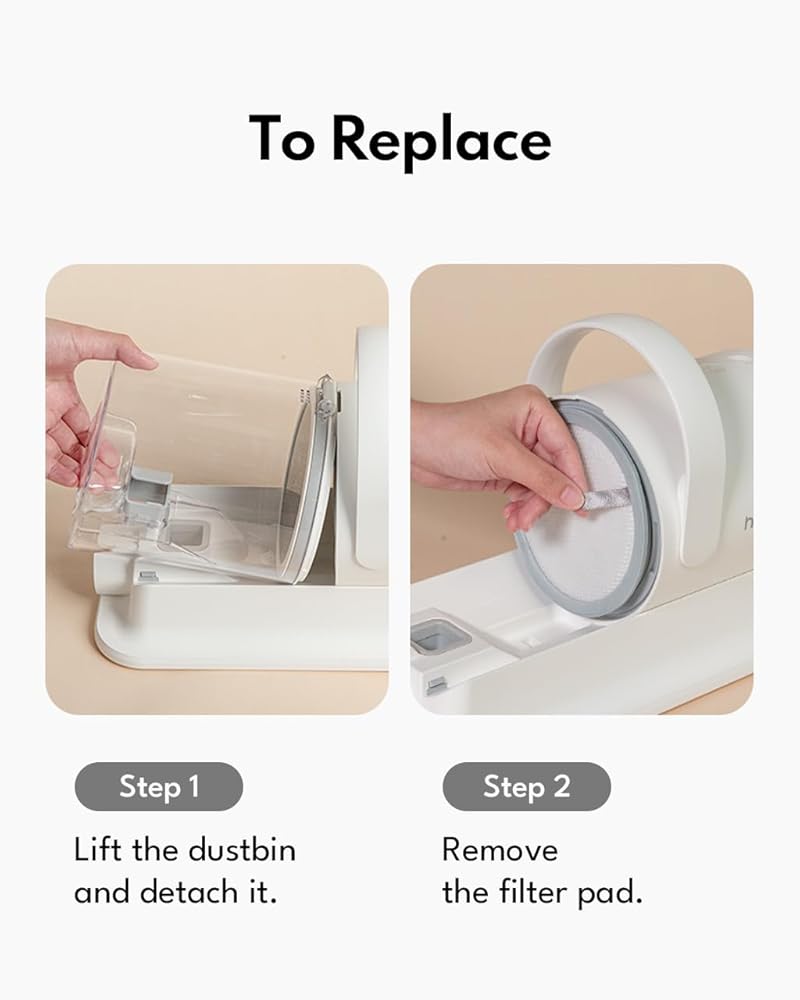 To Replace

Step 1

Lift the dustbin and detach it.

Step 2

Remove the filter pad.