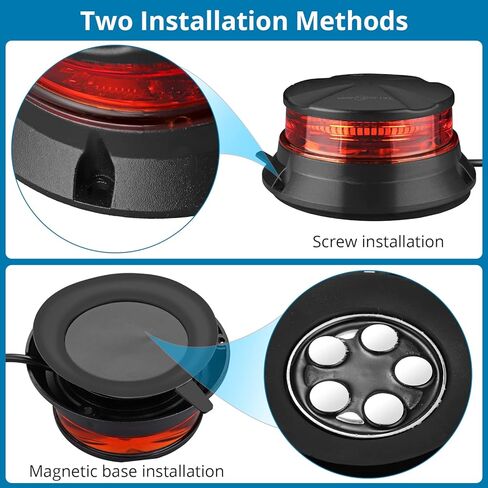 Two Installation Methods

Screw installation

Magnetic base installation