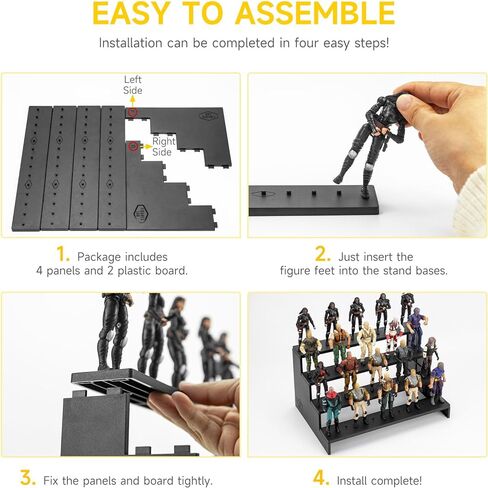 EASY TO ASSEMBLE

Installation can be completed in four easy steps!

Left Side

Right Side

1. Package includes 4 panels and 2 plastic board.

2. Just insert the figure feet into the stand bases.

3. Fix the panels and board tightly.

4. Install complete!