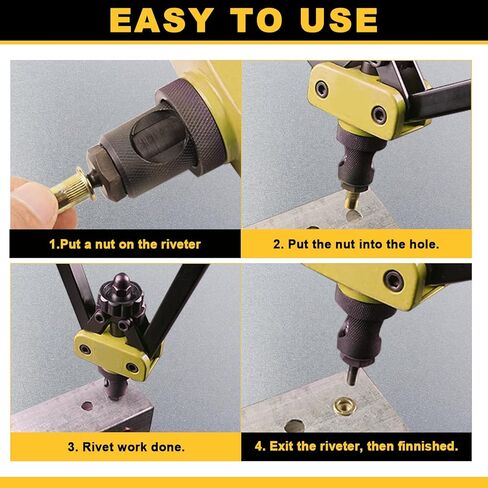 EASY TO USE

1.Put a nut on the riveter

2. Put the nut into the hole.

3. Rivet work done.

4. Exit the riveter, then finnished.