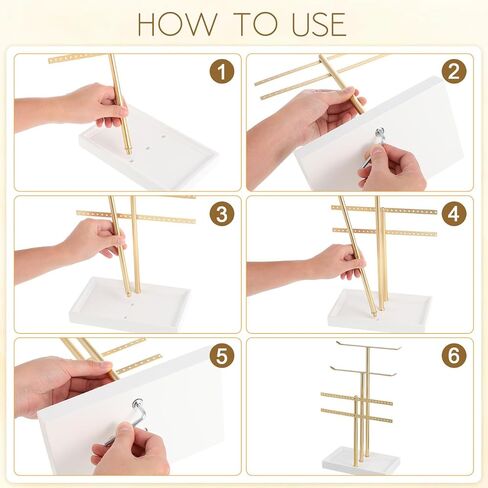 HOW TO USE

1

2

3

4

5

6