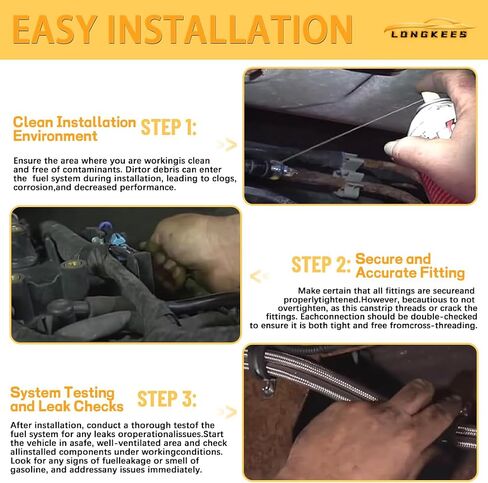 EASY INSTALLATION

LONGKEES

Clean Installation Environment

STEP 1:

Ensure the area where you are workingis clean and free of contaminants. Dirtor debris can enter the fuel system during installation, leading to clogs, corrosion,and decreased performance.

STEP 2: Secure and Accurate Fitting

Make certain that all fittings are secureand properlytightened.However, becautious to not overtighten, as this canstrip threads or crack the fittings. Eachconnection should be double-checked to ensure it is both tight and free fromcross-threading.

System Testing and Leak Checks

STEP 3:

After installation, conduct a thorough testof the fuel system for any leaks oroperationalissues.Start the vehicle in asafe, well-ventilated area and check allinstalled components under workingconditions. Look for any signs of fuelleakage or smell of gasoline, and addressany issues immediately.