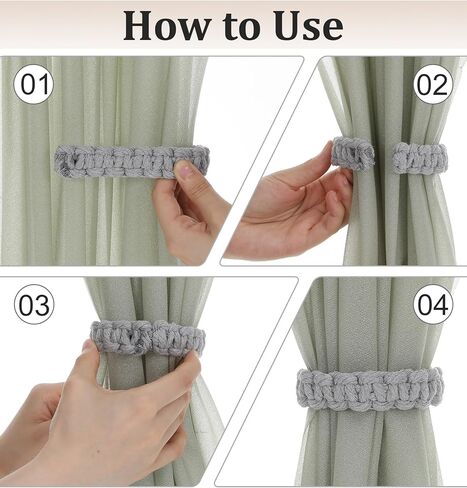 How to Use

01

02

03

04