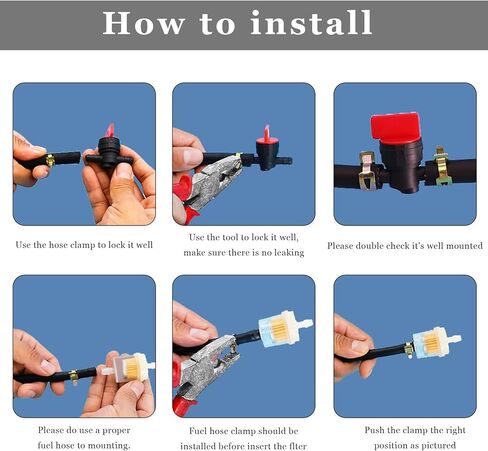 How to install

Use the hose clamp to lock it well

Use the tool to lock it well, make sure there is no leaking

Please double check it's well mounted

Please do use a proper fuel hose to mounting.

Fuel hose clamp should be installed before insert the flter

Push the clamp the right position as pictured