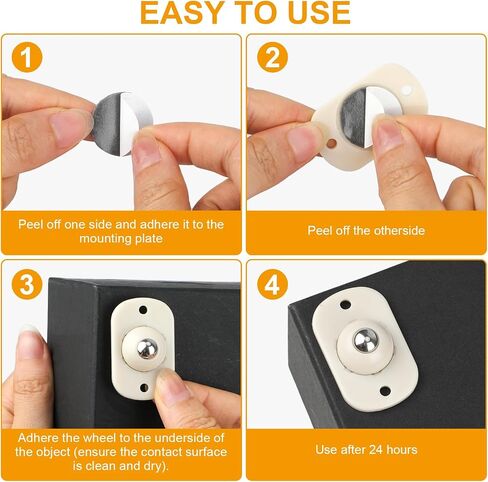 EASY TO USE

1

Peel off one side and adhere it to the mounting plate

2

Peel off the otherside

3

Adhere the wheel to the underside of the object (ensure the contact surface is clean and dry).

4

Use after 24 hours