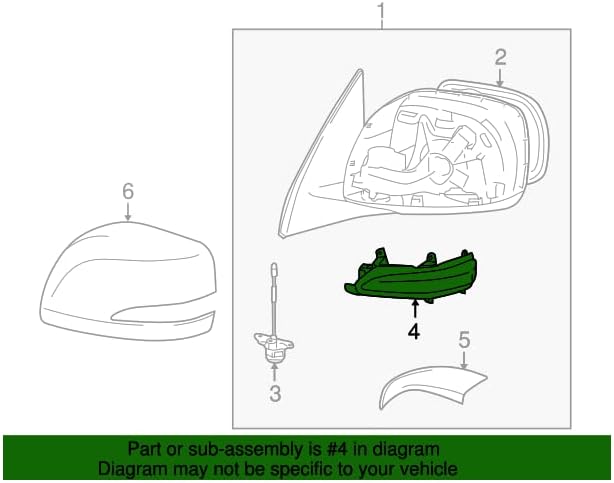 1
2
6
4
5
3

Part or sub-assembly is #4 in diagram
Diagram may not be specific to your vehicle