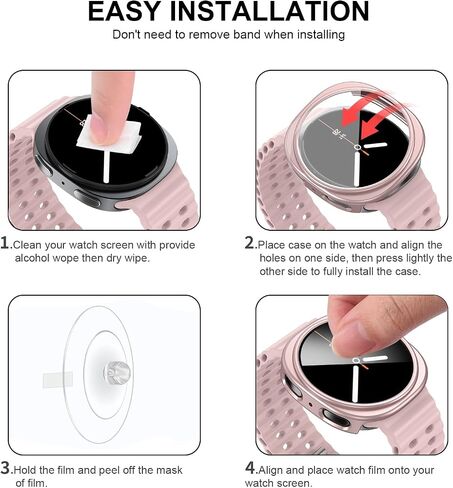 EASY INSTALLATION

Don't need to remove band when installing

1.Clean your watch screen with provide alcohol wope then dry wipe.

2.Place case on the watch and align the holes on one side, then press lightly the other side to fully install the case.

3.Hold the film and peel off the mask of film.

4.Align and place watch film onto your watch screen.