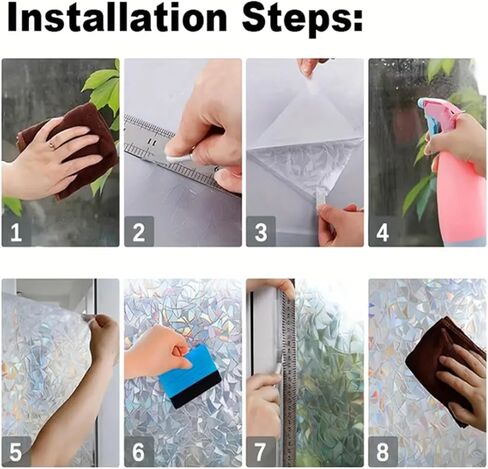 Installation Steps:

1

2

3

4

5

6

7

8