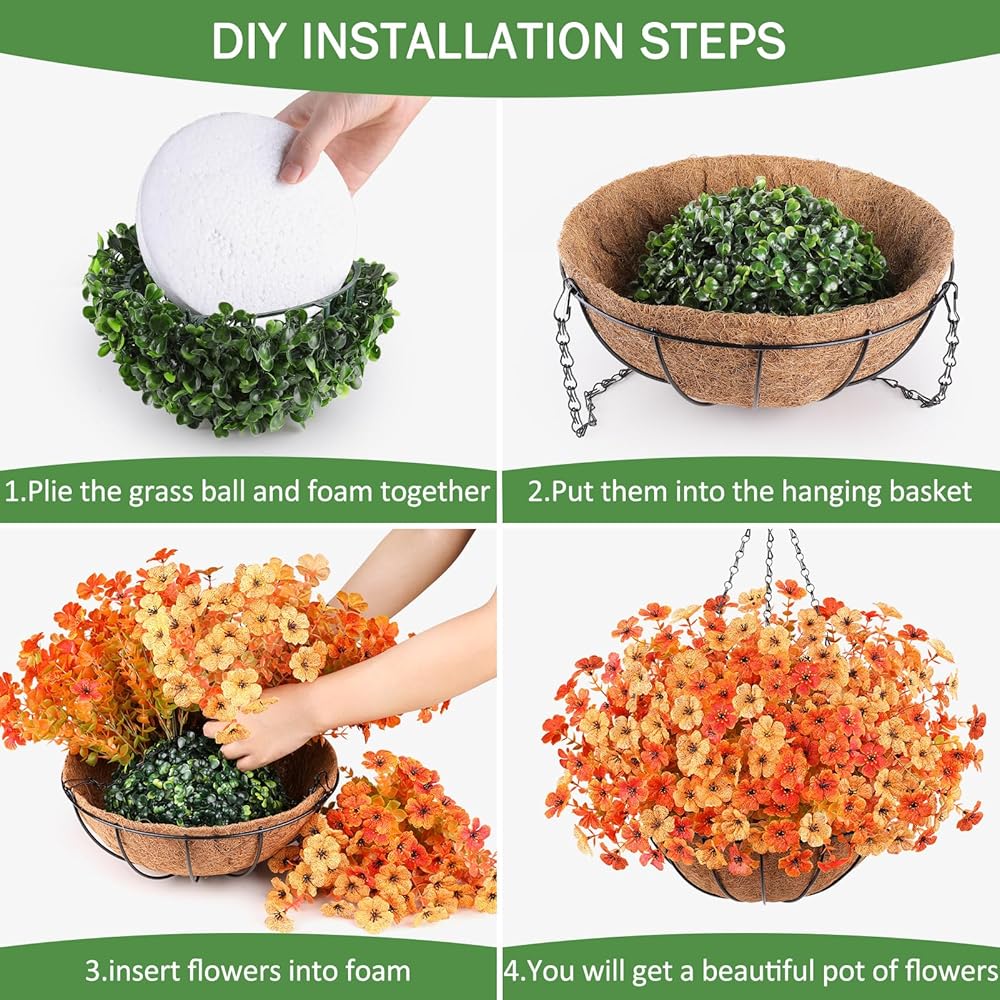 DIY INSTALLATION STEPS

1.Plie the grass ball and foam together

2.Put them into the hanging basket

3.insert flowers into foam

4.You will get a beautiful pot of flowers