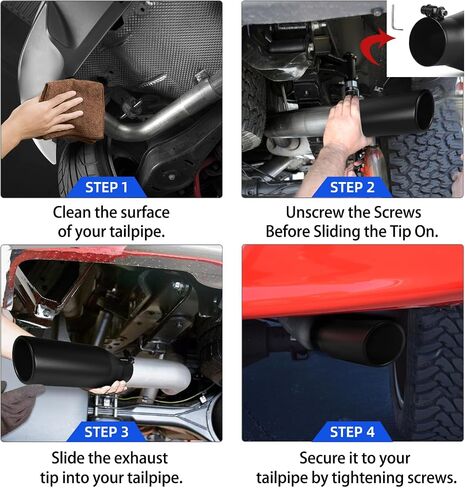 STEP 1

Clean the surface of your tailpipe.

STEP 2

Unscrew the Screws Before Sliding the Tip On.

STEP 3

Slide the exhaust tip into your tailpipe.

STEP 4

Secure it to your tailpipe by tightening screws.