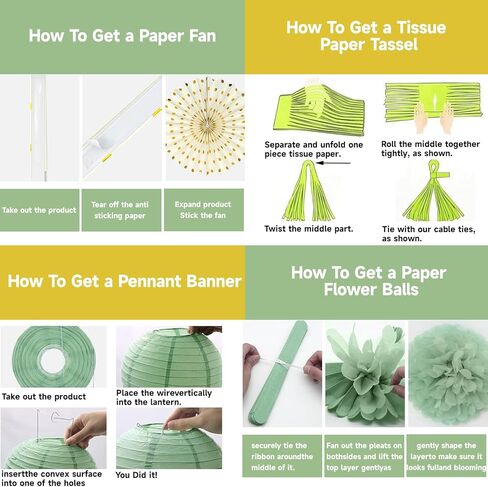 How To Get a Paper Fan

Take out the product

Tear off the anti sticking paper

Expand product Stick the fan

How To Get a Tissue Paper Tassel

Separate and unfold one piece tissue paper.

Roll the middle together tightly, as shown.

Twist the middle part.

Tie with our cable ties, as shown.

How To Get a Pennant Banner

Take out the product

Place the wirevertically into the lantern.

insertthe convex surface into one of the holes

You Did it!

How To Get a Paper Flower Balls

securely tie the ribbon aroundthe middle of it.

Fan out the pleats on bothsides and lift the top layer gentlyas

gently shape the layerto make sure it looks fulland blooming