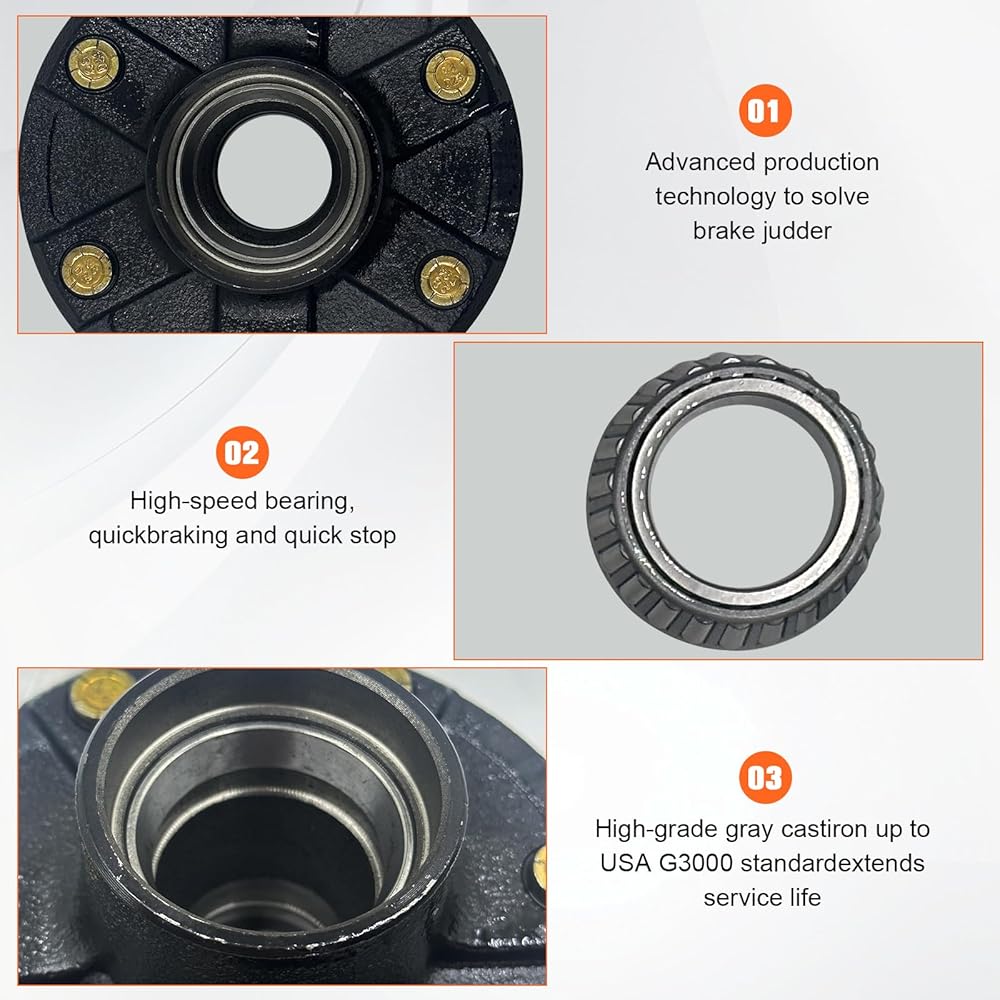 01

Advanced production technology to solve brake judder

02

High-speed bearing, quickbraking and quick stop

03

High-grade gray castiron up to USA G3000 standardextends service life