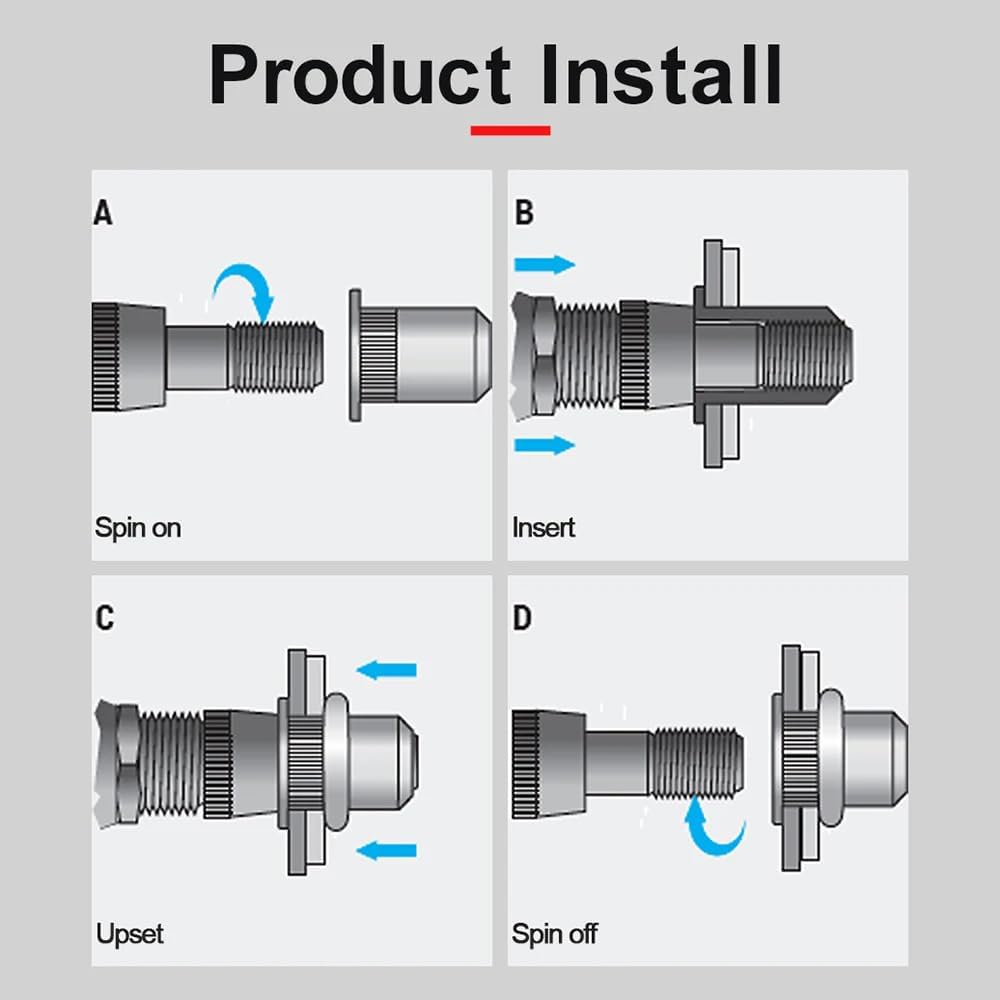 Product Install

A

Spin on

B

Insert

C

Upset

D

Spin off