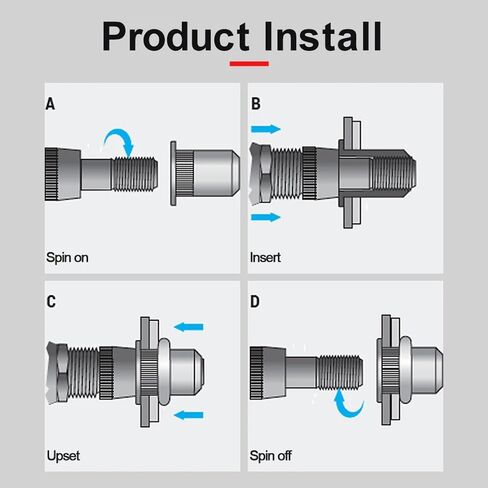 Product Install

A

Spin on

B

Insert

C

Upset

D

Spin off