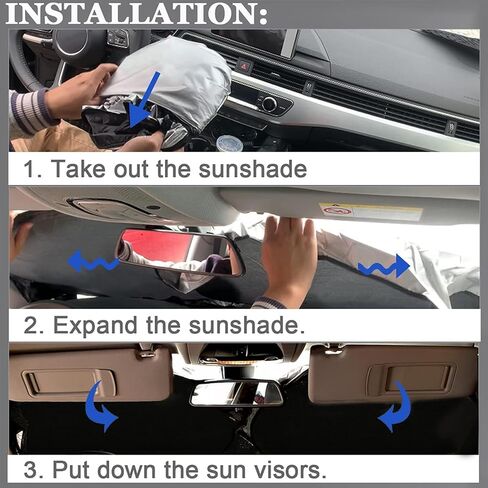 INSTALLATION:

1. Take out the sunshade

2. Expand the sunshade.

3. Put down the sun visors.