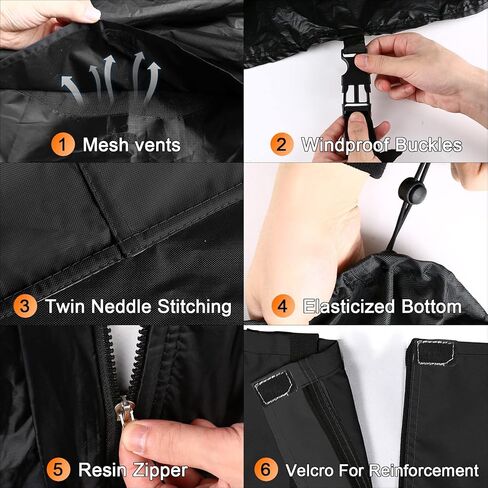 1 Mesh vents

2 Windproof Buckles

3 Twin Neddle Stitching

4 Elasticized Bottom

5 Resin Zipper

6 Velcro For Reinforcement