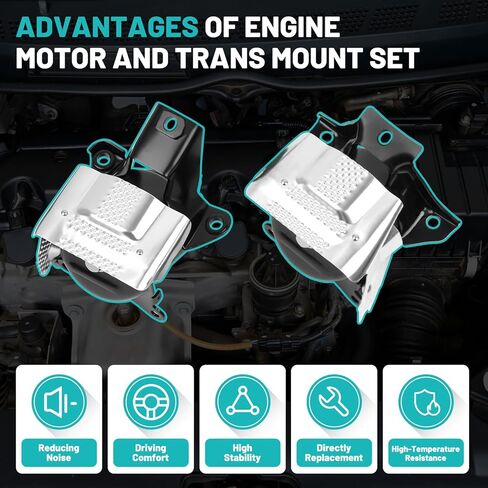 ADVANTAGES OF ENGINE MOTOR AND TRANS MOUNT SET

Reducing Noise

Driving Comfort

High Stability

Directly Replacement

High-Temperature Resistance