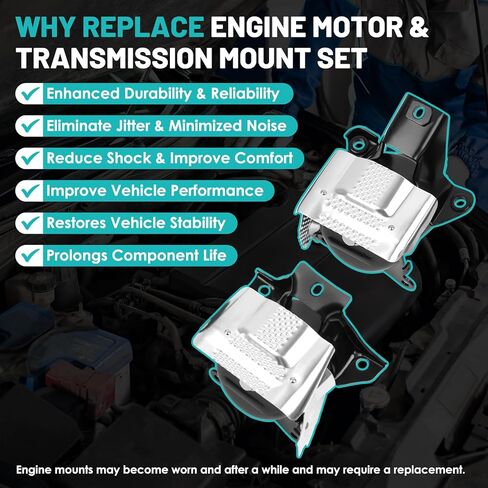 WHY REPLACE ENGINE MOTOR & TRANSMISSION MOUNT SET

Enhanced Durability & Reliability

Eliminate Jitter & Minimized Noise

Reduce Shock & Improve Comfort

Improve Vehicle Performance

Restores Vehicle Stability

Prolongs Component Life

Engine mounts may become worn and after a while and may require a replacement.