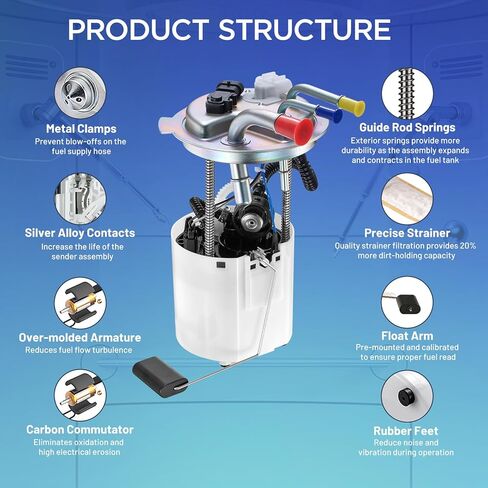 PRODUCT STRUCTURE

Metal Clamps
Prevent blow-offs on the fuel supply hose

Silver Alloy Contacts
Increase the life of the sender assembly

Over-molded Armature
Reduces fuel flow turbulence

Carbon Commutator
Eliminates oxidation and high electrical erosion

Guide Rod Springs
Exterior springs provide more durability as the assembly expands and contracts in the fuel tank

Precise Strainer
Quality strainer filtration provides 20% more dirt-holding capacity

Float Arm
Pre-mounted and calibrated to ensure proper fuel read

Rubber Feet
Reduce noise and vibration during operation