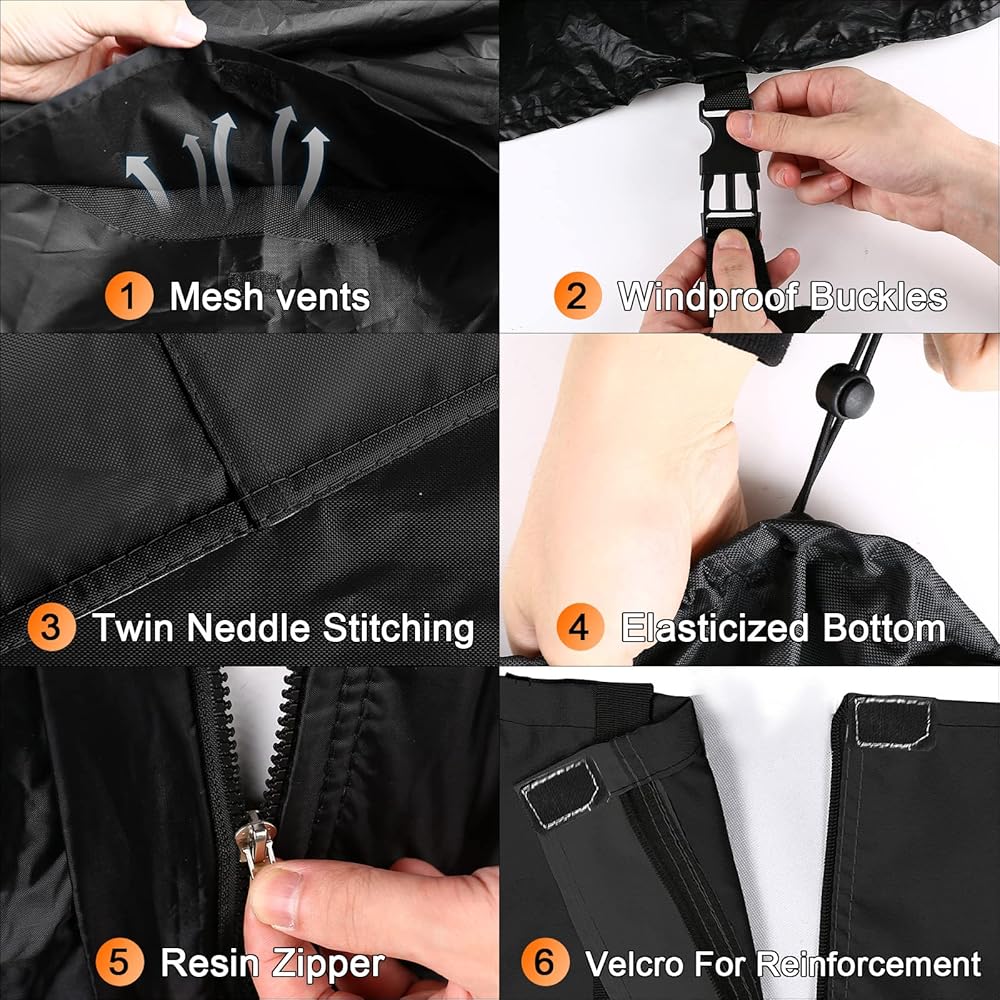 1 Mesh vents

2 Windproof Buckles

3 Twin Neddle Stitching

4 Elasticized Bottom

5 Resin Zipper

6 Velcro For Reinforcement