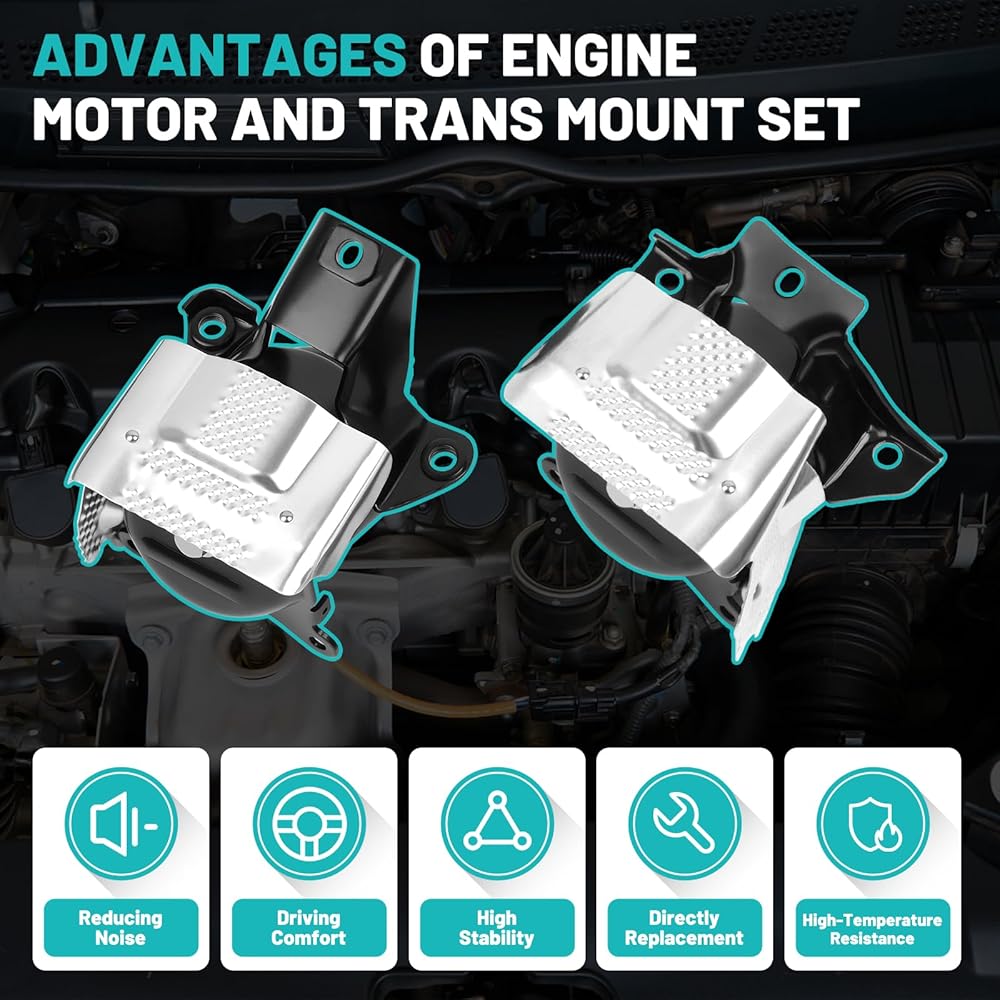 ADVANTAGES OF ENGINE MOTOR AND TRANS MOUNT SET

Reducing Noise

Driving Comfort

High Stability

Directly Replacement

High-Temperature Resistance