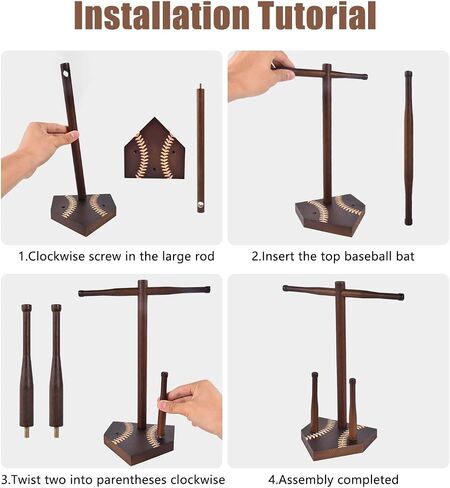 Installation Tutorial

1.Clockwise screw in the large rod

2.Insert the top baseball bat

3.Twist two into parentheses clockwise

4.Assembly completed