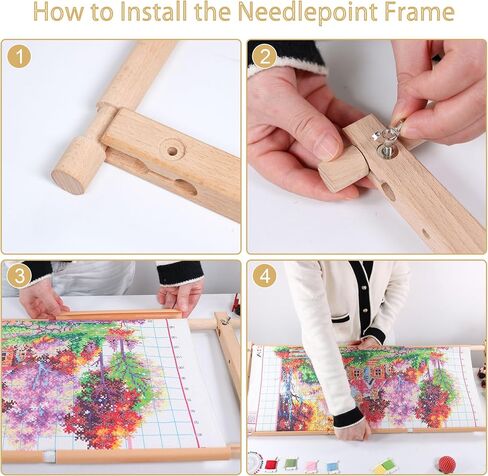 How to Install the Needlepoint Frame

1

2

3

4