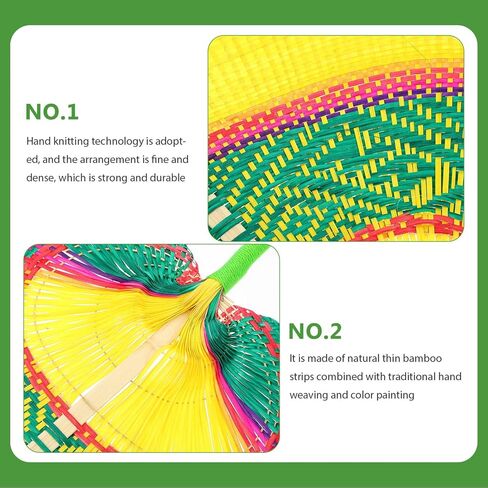 NO.1

Hand knitting technology is adopted, and the arrangement is fine and dense, which is strong and durable

NO.2

It is made of natural thin bamboo strips combined with traditional hand weaving and color painting