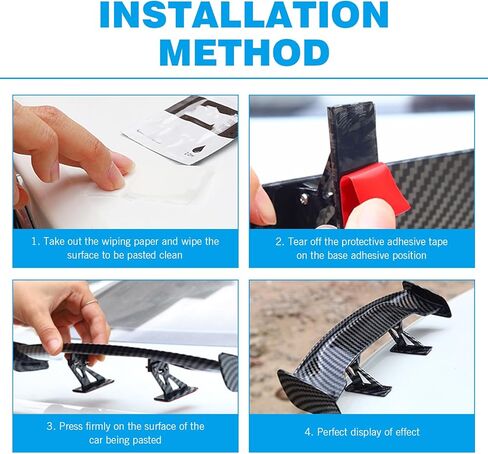 INSTALLATION METHOD

1. Take out the wiping paper and wipe the surface to be pasted clean

2. Tear off the protective adhesive tape on the base adhesive position

3. Press firmly on the surface of the car being pasted

4. Perfect display of effect