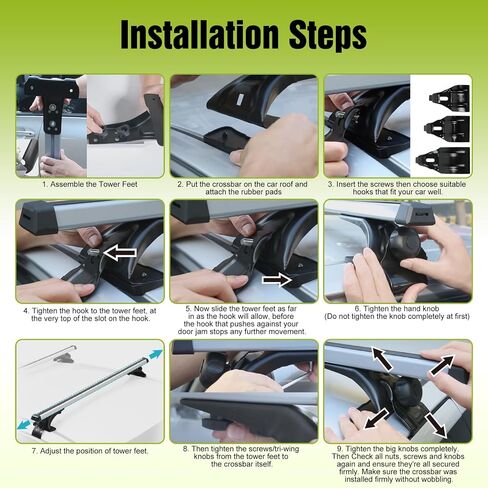 Installation Steps

1. Assemble the Tower Feet

2. Put the crossbar on the car roof and attach the rubber pads

3. Insert the screws then choose suitable hooks that fit your car well.

4. Tighten the hook to the tower feet, at the very top of the slot on the hook.

5. Now slide the tower feet as far in as the hook will allow, before the hook that pushes against your door jam stops any further movement.

6. Tighten the hand knob (Do not tighten the knob completely at first)

7. Adjust the position of tower feet.

8. Then tighten the screws/tri-wing knobs from the tower feet to the crossbar itself.

9. Tighten the big knobs completely. Then Check all nuts, screws and knobs again and ensure they're all secured firmly. Make sure the crossbar was installed firmly without wobbling.