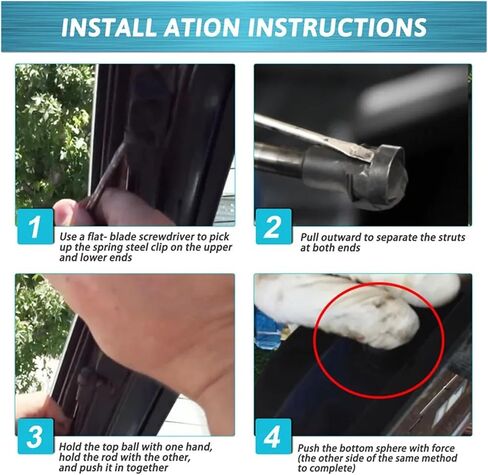 INSTALL ATION INSTRUCTIONS

1
Use a flat- blade screwdriver to pick up the spring steel clip on the upper and lower ends

2
Pull outward to separate the struts at both ends

3
Hold the top ball with one hand, hold the rod with the other, and push it in together

4
Push the bottom sphere with force (the other side of the same method to complete)