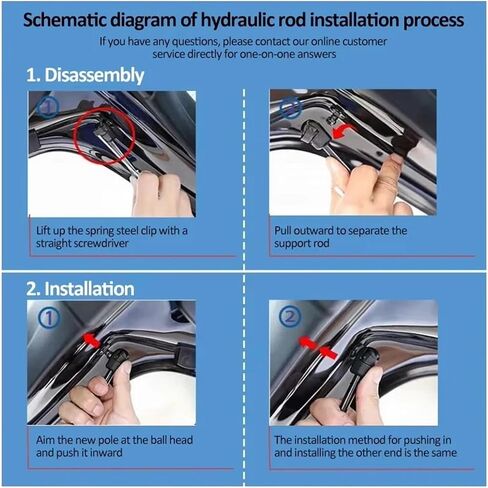 Schematic diagram of hydraulic rod installation process

If you have any questions, please contact our online customer service directly for one-on-one answers

1. Disassembly

①

Lift up the spring steel clip with a straight screwdriver

②

Pull outward to separate the support rod

2. Installation

①

Aim the new pole at the ball head and push it inward

②

The installation method for pushing in and installing the other end is the same