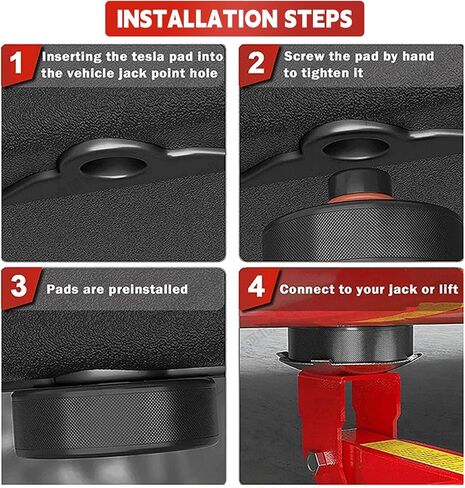 INSTALLATION STEPS

1 Inserting the tesla pad into the vehicle jack point hole

2 Screw the pad by hand to tighten it

3 Pads are preinstalled

4 Connect to your jack or lift