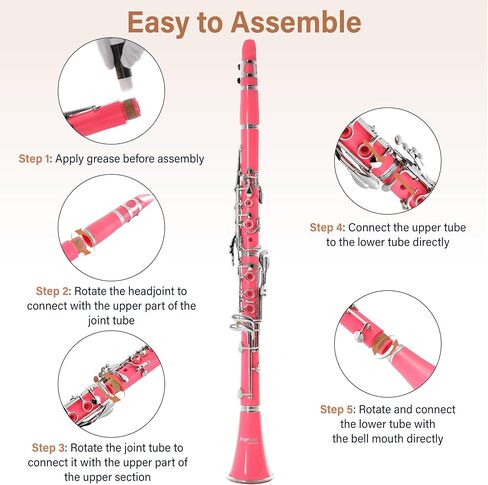 Easy to Assemble

Step 1: Apply grease before assembly

Step 2: Rotate the headjoint to connect with the upper part of the joint tube

Step 3: Rotate the joint tube to connect it with the upper part of the upper section

Step 4: Connect the upper tube to the lower tube directly

Step 5: Rotate and connect the lower tube with the bell mouth directly