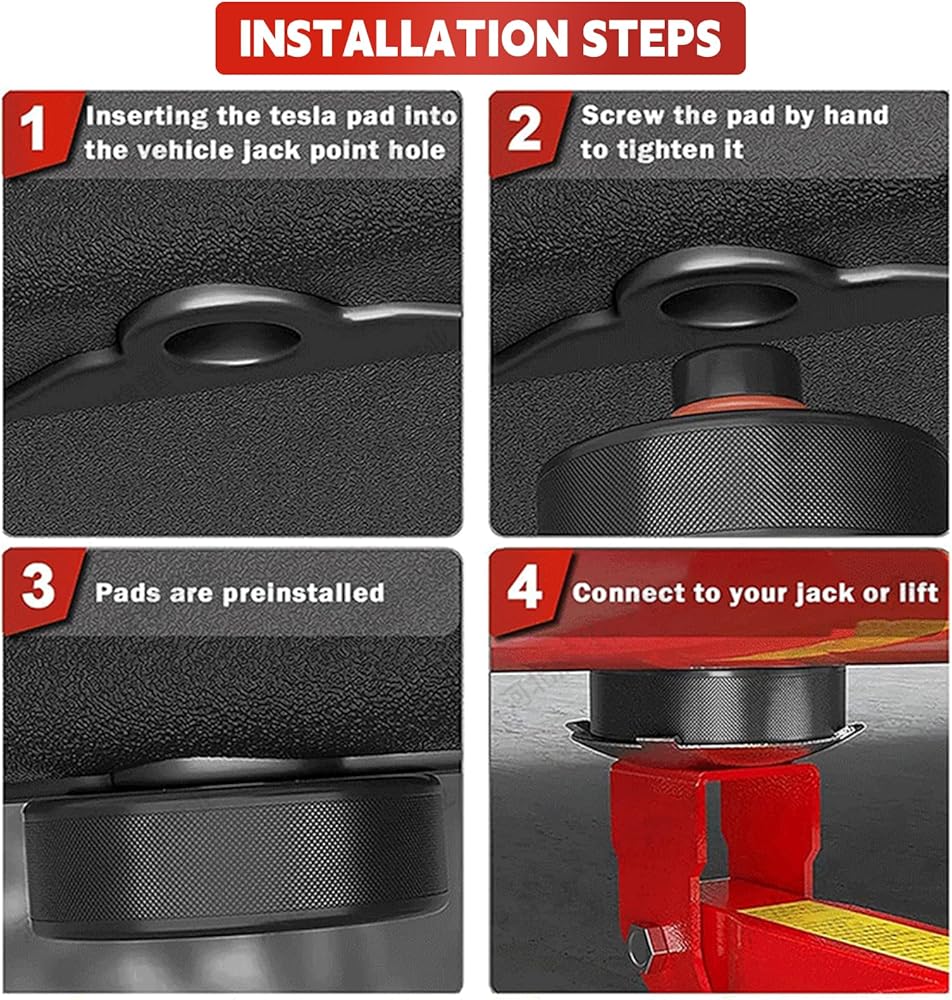 INSTALLATION STEPS

1 Inserting the tesla pad into the vehicle jack point hole

2 Screw the pad by hand to tighten it

3 Pads are preinstalled

4 Connect to your jack or lift