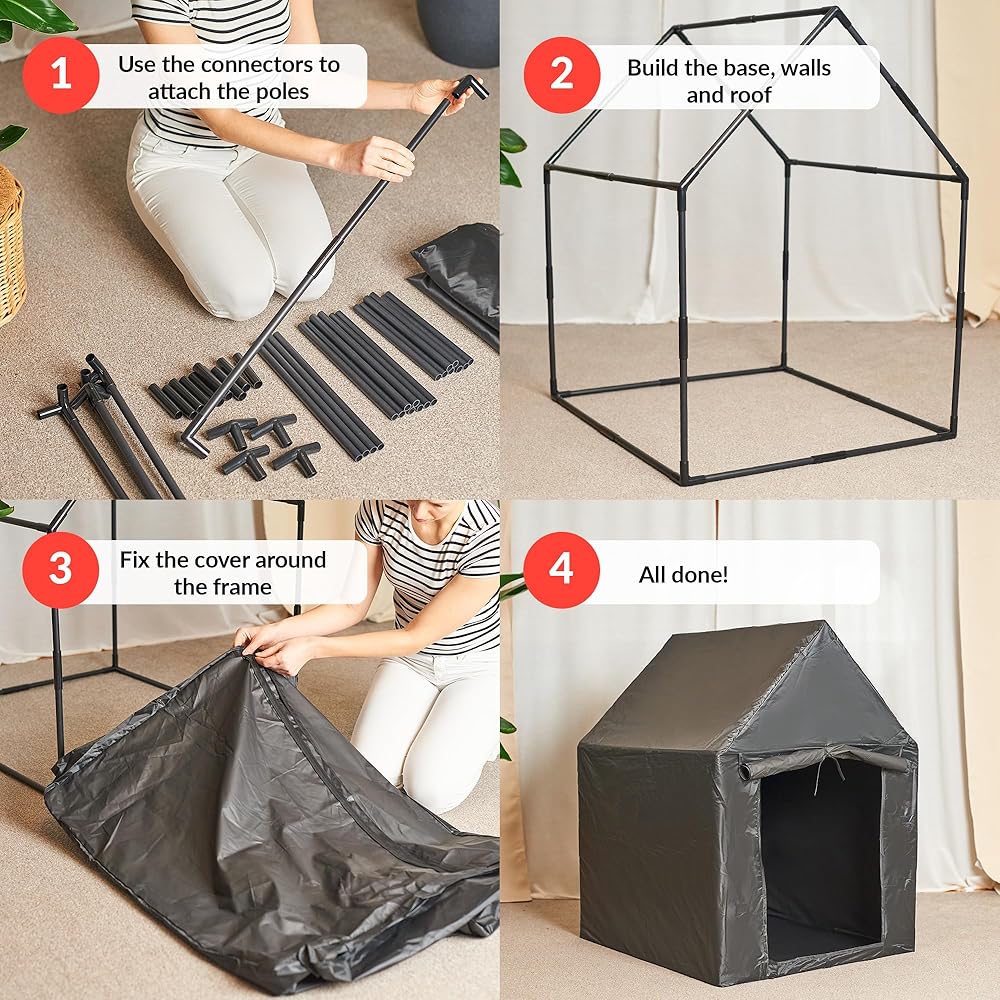 1 Use the connectors to attach the poles

2 Build the base, walls and roof

3 Fix the cover around the frame

4 All done!