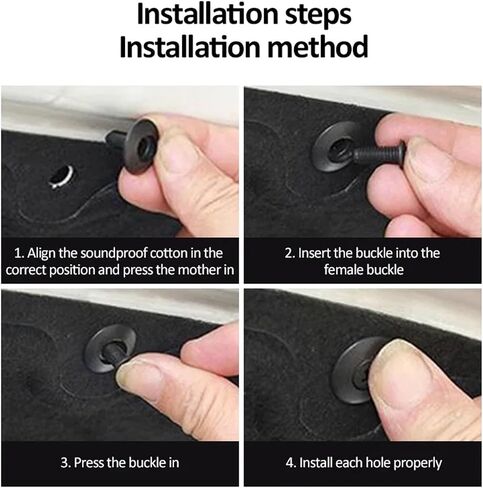 Installation steps
Installation method

1. Align the soundproof cotton in the correct position and press the mother in

2. Insert the buckle into the female buckle

3. Press the buckle in

4. Install each hole properly