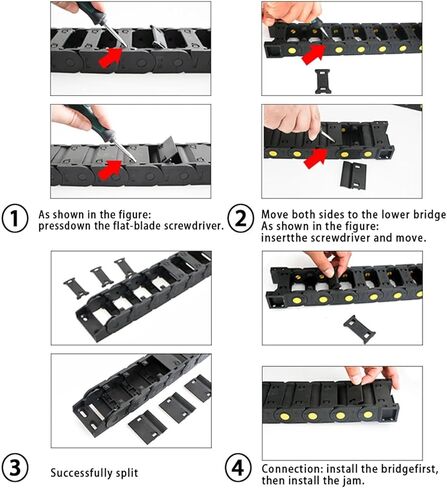 1 As shown in the figure: pressdown the flat-blade screwdriver.

2 Move both sides to the lower bridge As shown in the figure: insertthe screwdriver and move.

3 Successfully split

4 Connection: install the bridgefirst, then install the jam.