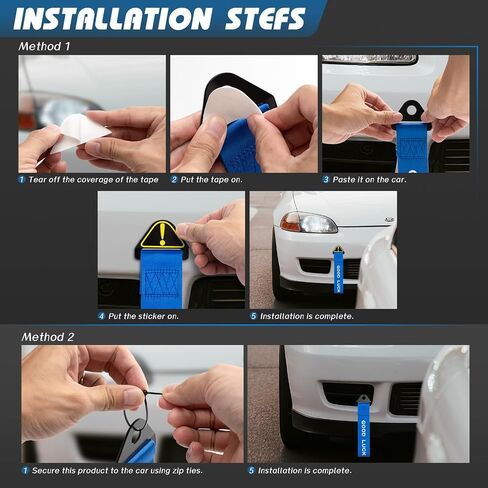 INSTALLATION STEFS

Method 1

1 Tear off the coverage of the tape

2 Put the tape on.

3 Paste it on the car.

4 Put the sticker on.

GOOD LUCK

5 Installation is complete.

Method 2

1 Secure this product to the car using zip ties.

GOOD LUCK

5 Installation is complete.