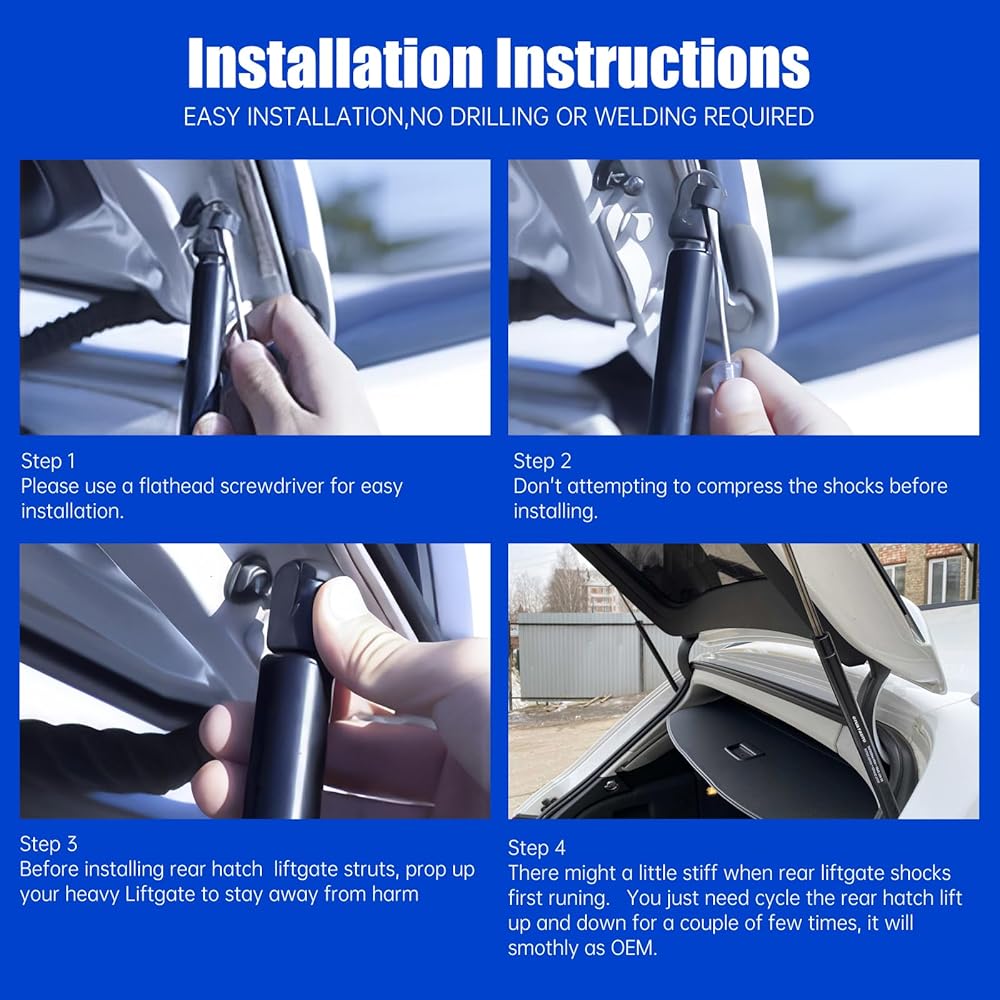 Installation Instructions
EASY INSTALLATION,NO DRILLING OR WELDING REQUIRED

Step 1
Please use a flathead screwdriver for easy installation.

Step 2
Don't attempting to compress the shocks before installing.

Step 3
Before installing rear hatch liftgate struts, prop up your heavy Liftgate to stay away from harm

Step 4
There might a little stiff when rear liftgate shocks first runing. You just need cycle the rear hatch lift up and down for a couple of few times, it will smothly as OEM.