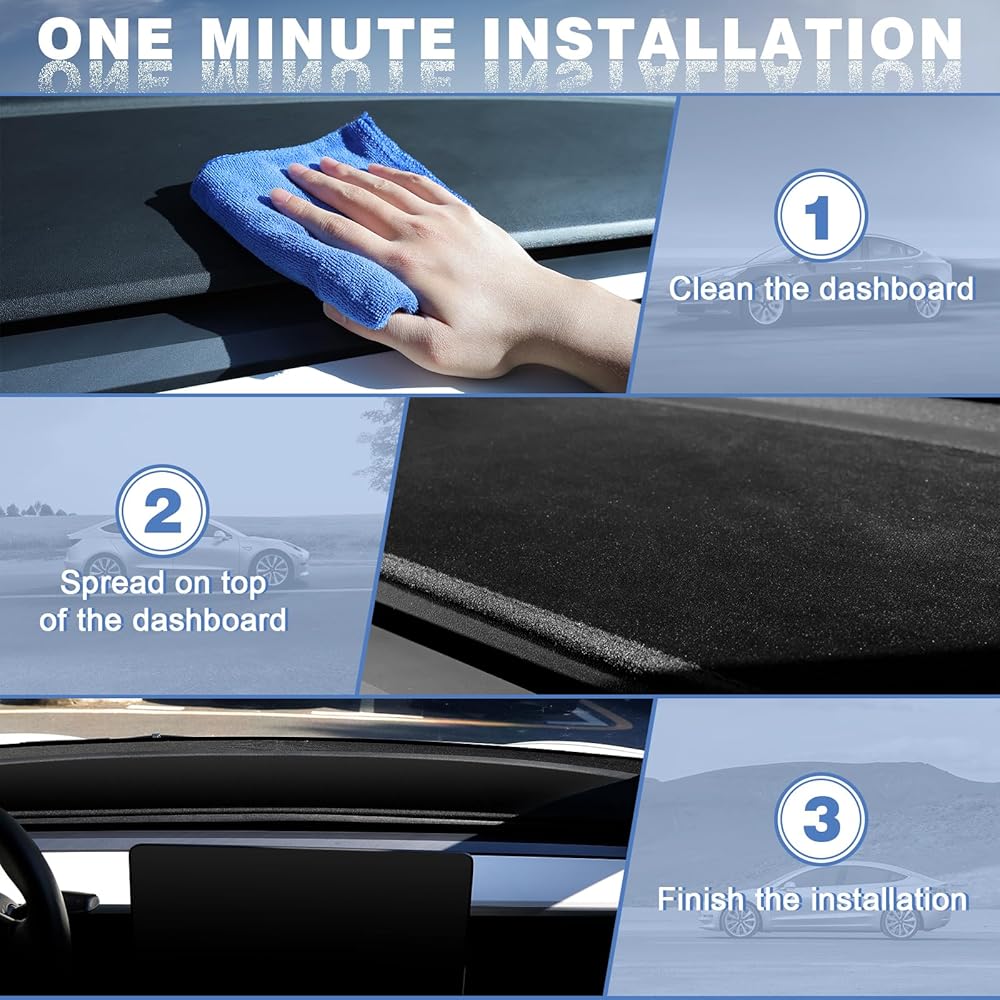 ONE MINUTE INSTALLATION

1
Clean the dashboard

2
Spread on top of the dashboard

3
Finish the installation