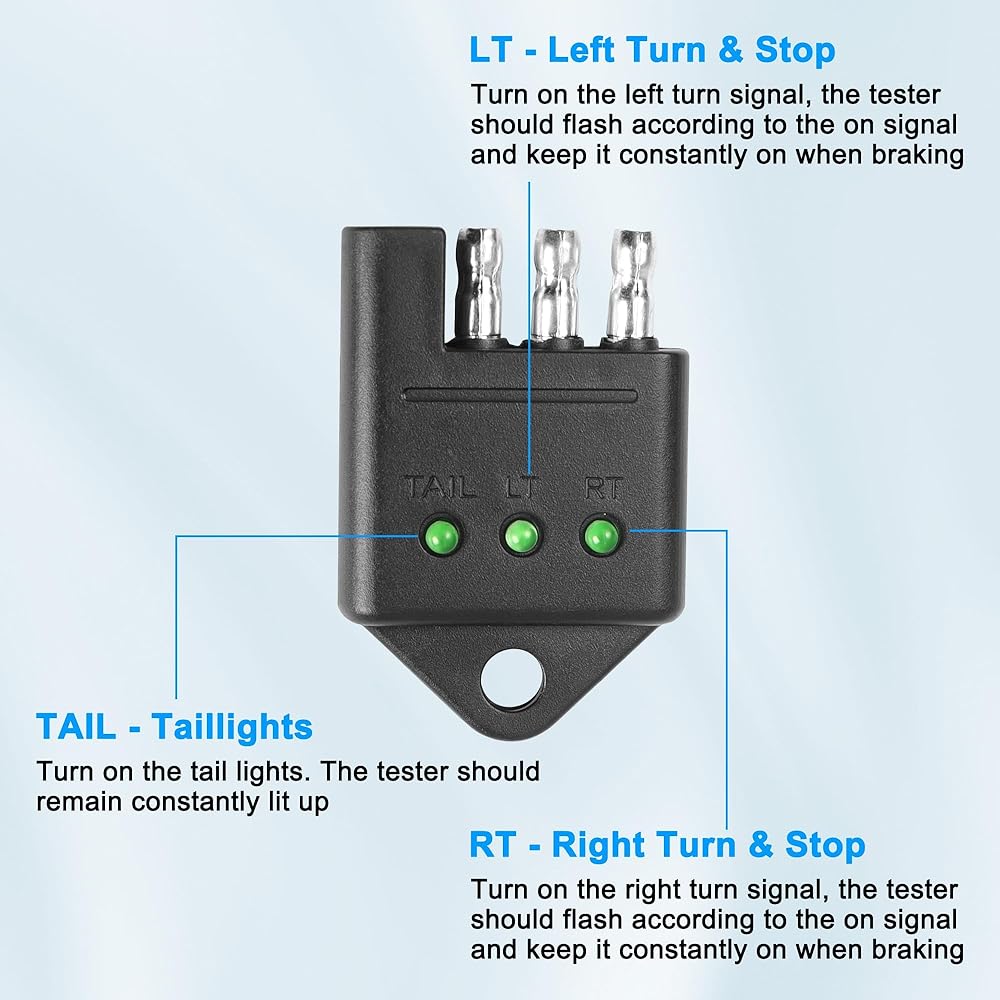 LT - Left Turn & Stop

Turn on the left turn signal, the tester should flash according to the on signal and keep it constantly on when braking

TAIL LT RT

TAIL - Taillights

Turn on the tail lights. The tester should remain constantly lit up

RT - Right Turn & Stop

Turn on the right turn signal, the tester should flash according to the on signal and keep it constantly on when braking