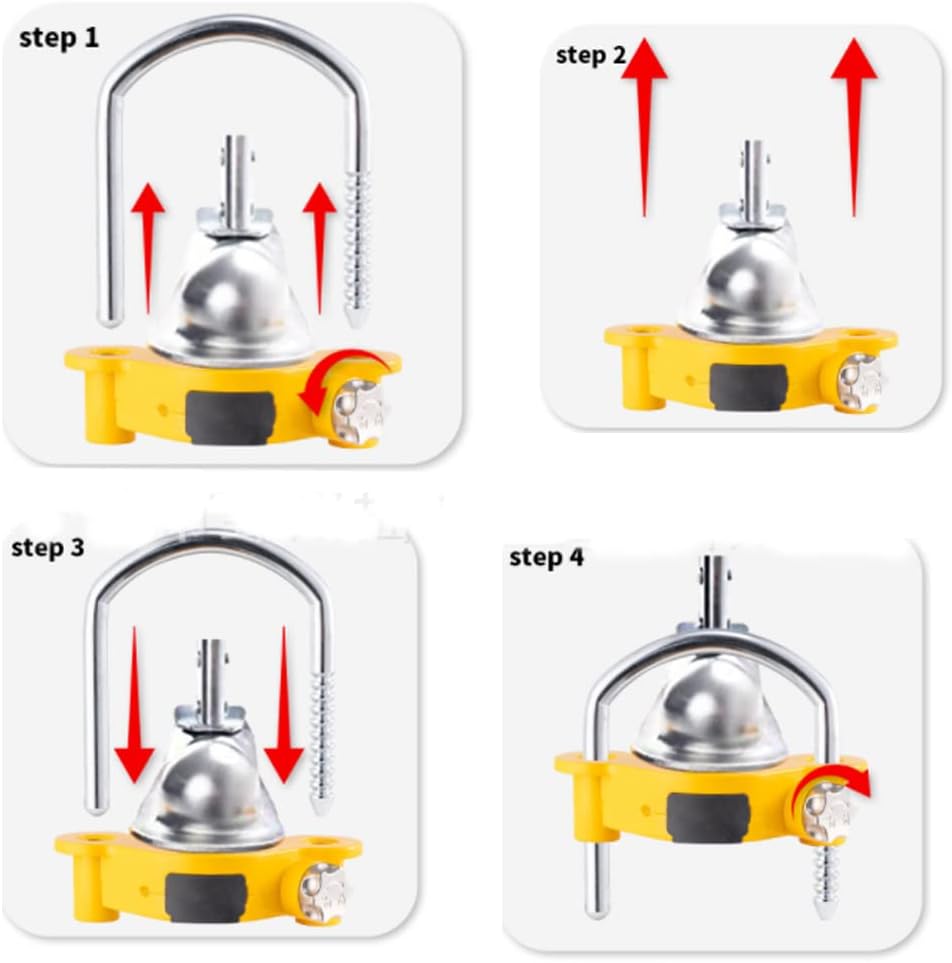 step 1

step 2

step 3

step 4