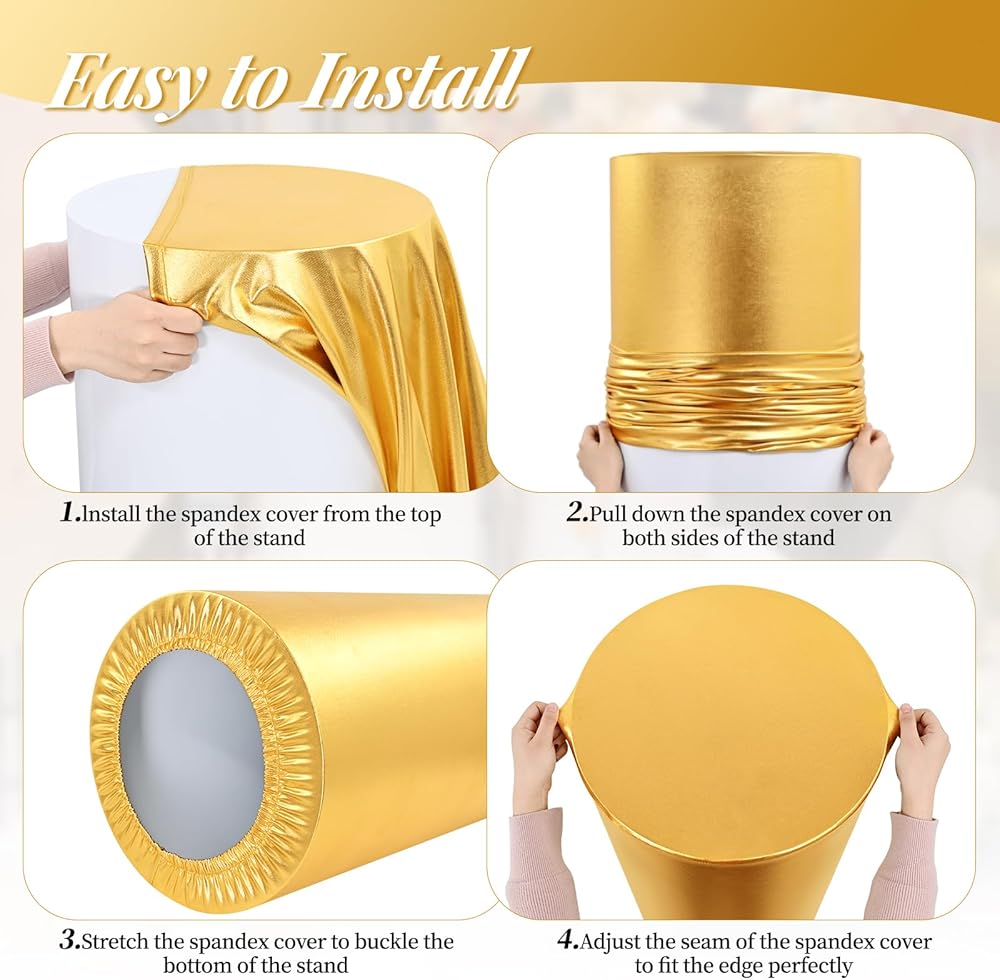 Easy to Install

1.Install the spandex cover from the top of the stand

2.Pull down the spandex cover on both sides of the stand

3.Stretch the spandex cover to buckle the bottom of the stand

4.Adjust the seam of the spandex cover to fit the edge perfectly