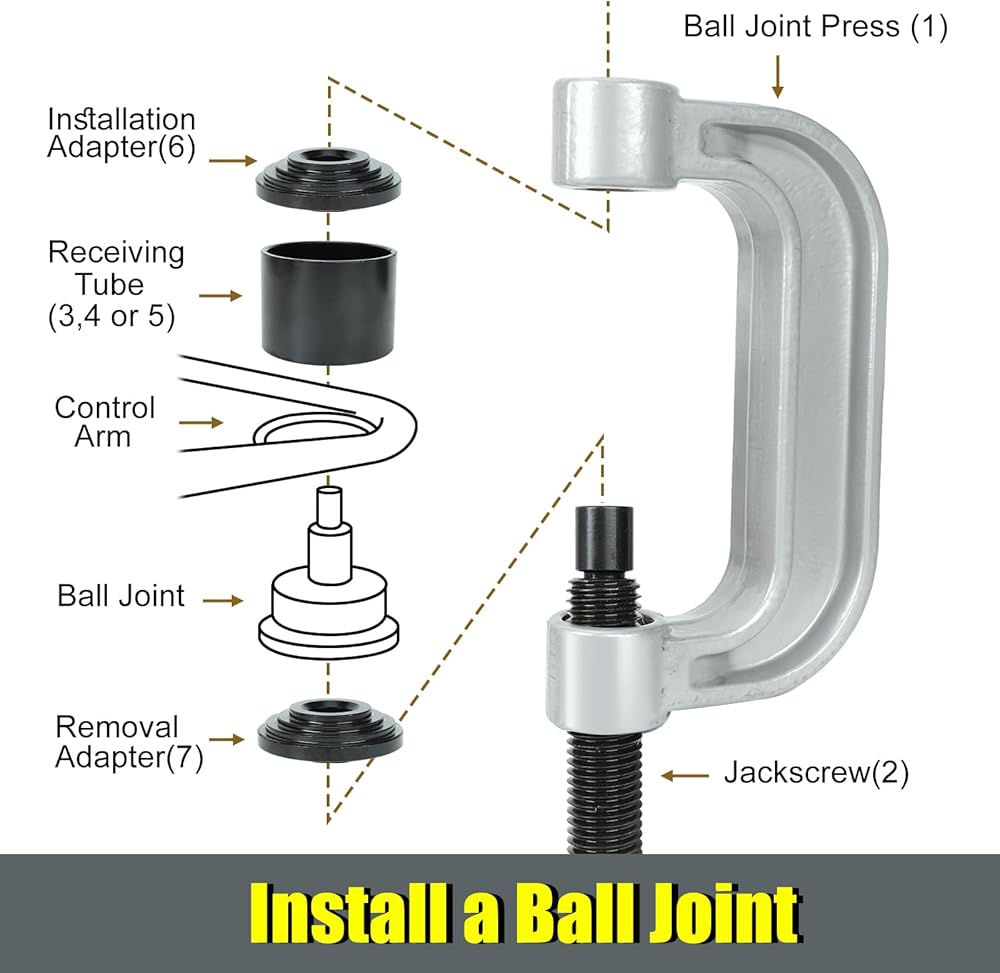 Ball Joint Press (1)

Installation Adapter(6)

Receiving Tube (3,4 or 5)

Control Arm

Ball Joint

Removal Adapter(7)

Jackscrew(2)

Install a Ball Joint