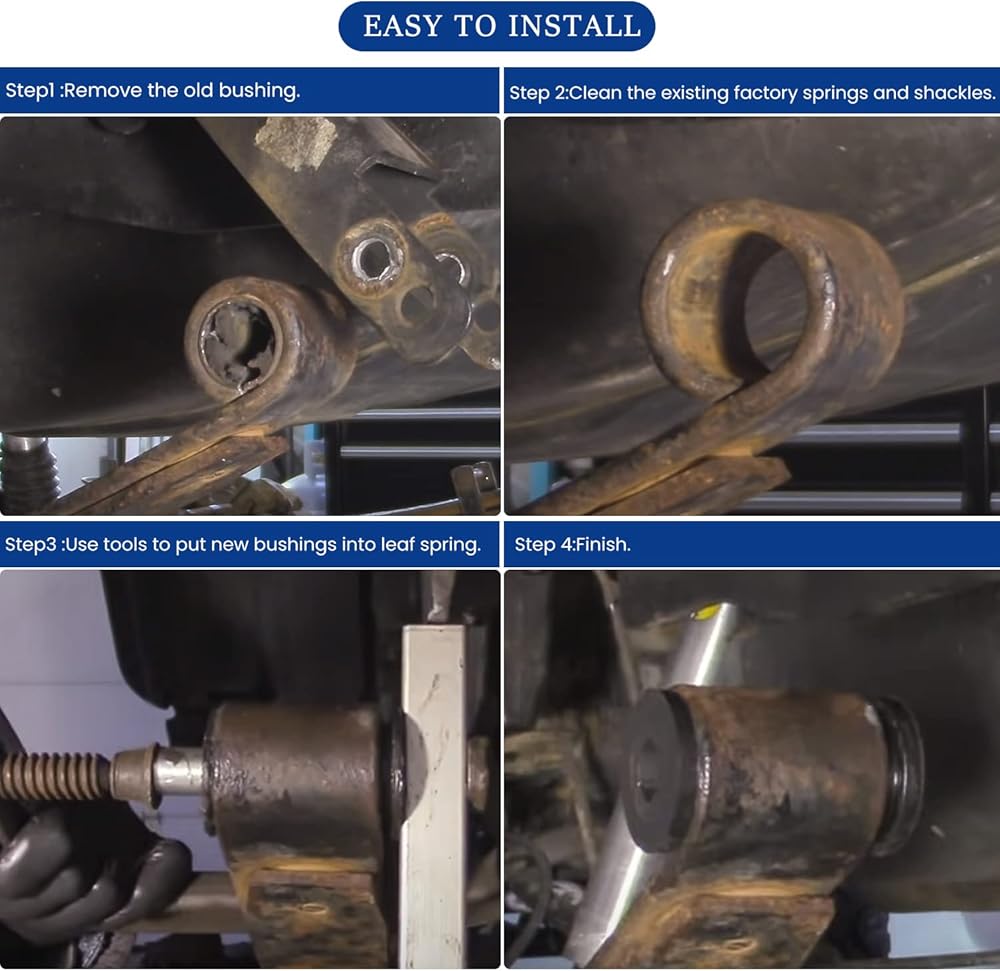 EASY TO INSTALL

Step1 :Remove the old bushing.

Step 2:Clean the existing factory springs and shackles.

Step3 :Use tools to put new bushings into leaf spring.

Step 4:Finish.