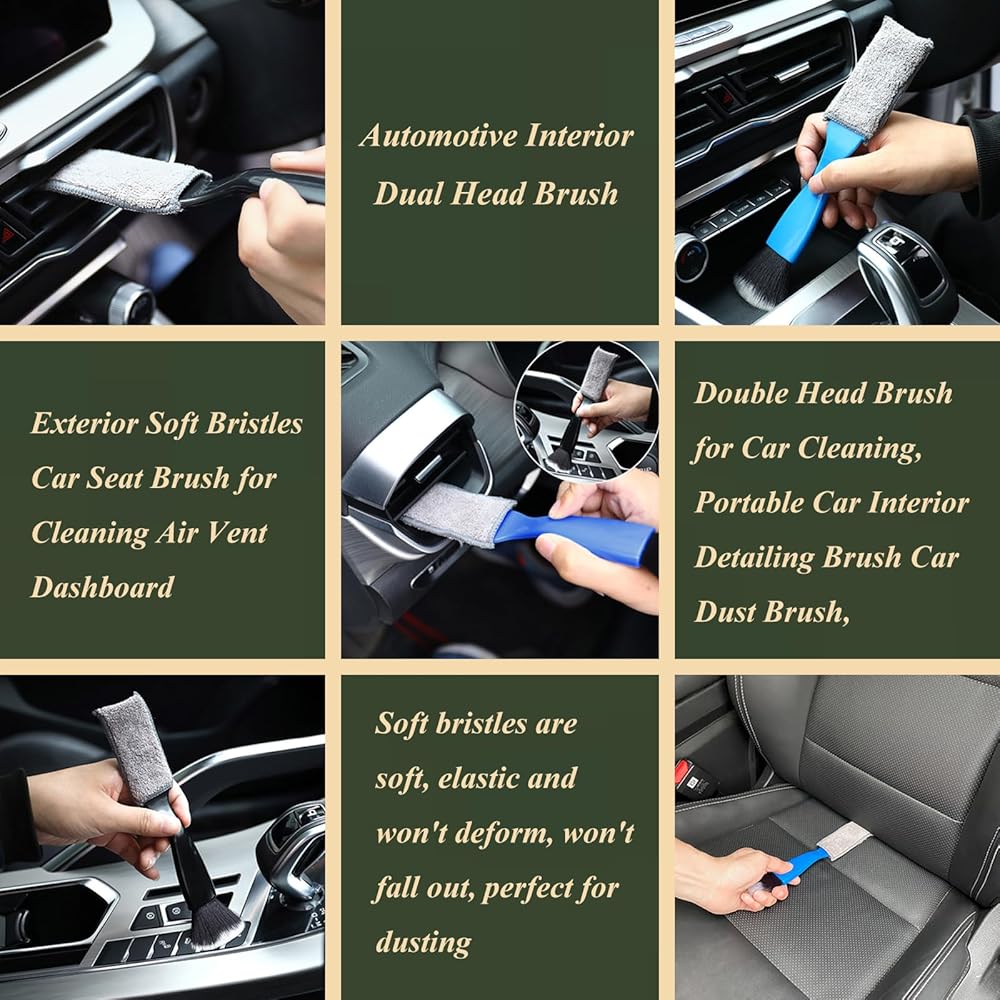 Automotive Interior Dual Head Brush

Exterior Soft Bristles Car Seat Brush for Cleaning Air Vent Dashboard

Double Head Brush for Car Cleaning, Portable Car Interior Detailing Brush Car Dust Brush,

Soft bristles are soft, elastic and won't deform, won't fall out, perfect for dusting